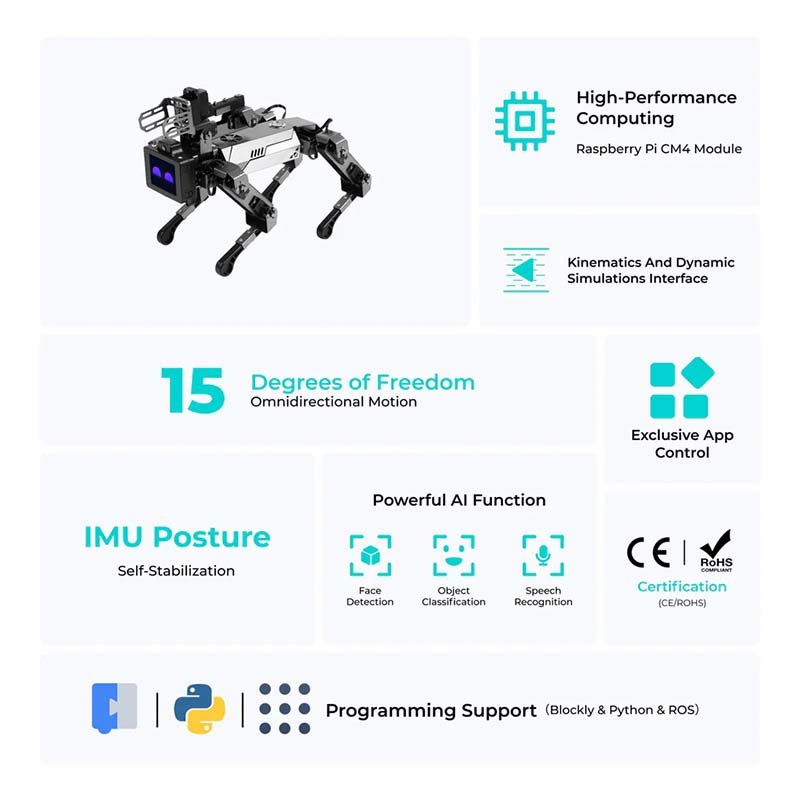 High-Performance Computing

Raspberry Pi CM4 Module

Kinematics And Dynamic Simulations Interface

15 Degrees of Freedom

Omnidirectional Motion

Exclusive App Control

IMU Posture

Self-Stabilization

Powerful AI Function

Face Detection

Object Classification

Speech Recognition

CE

RoHS COMPLIANT

Certification

(CE/ROHS)

Programming Support (Blockly & Python & ROS)